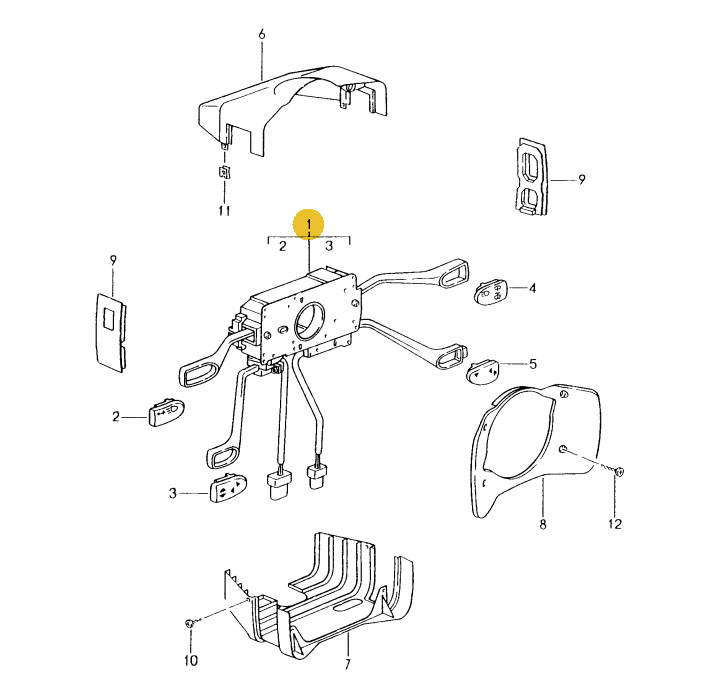 6
9
11
1
2 3
9
4
5
2
3
8
12
10
7