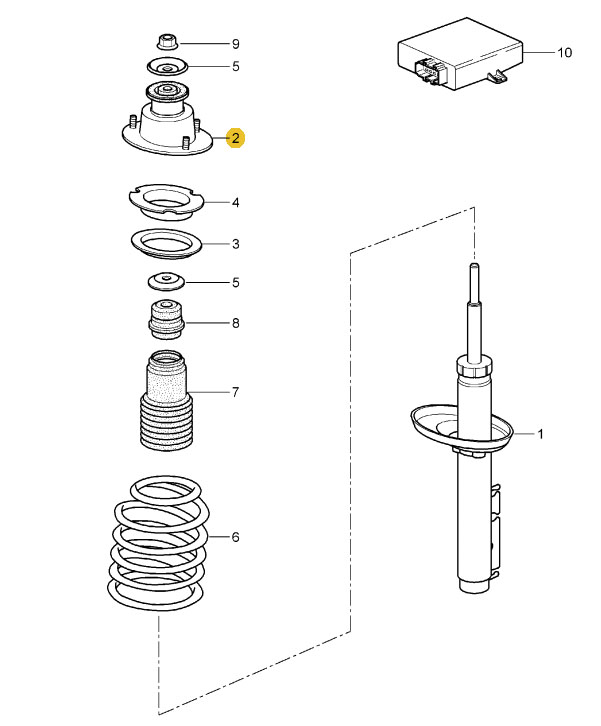 9
5
2
4
3
5
8
7
6
10
1