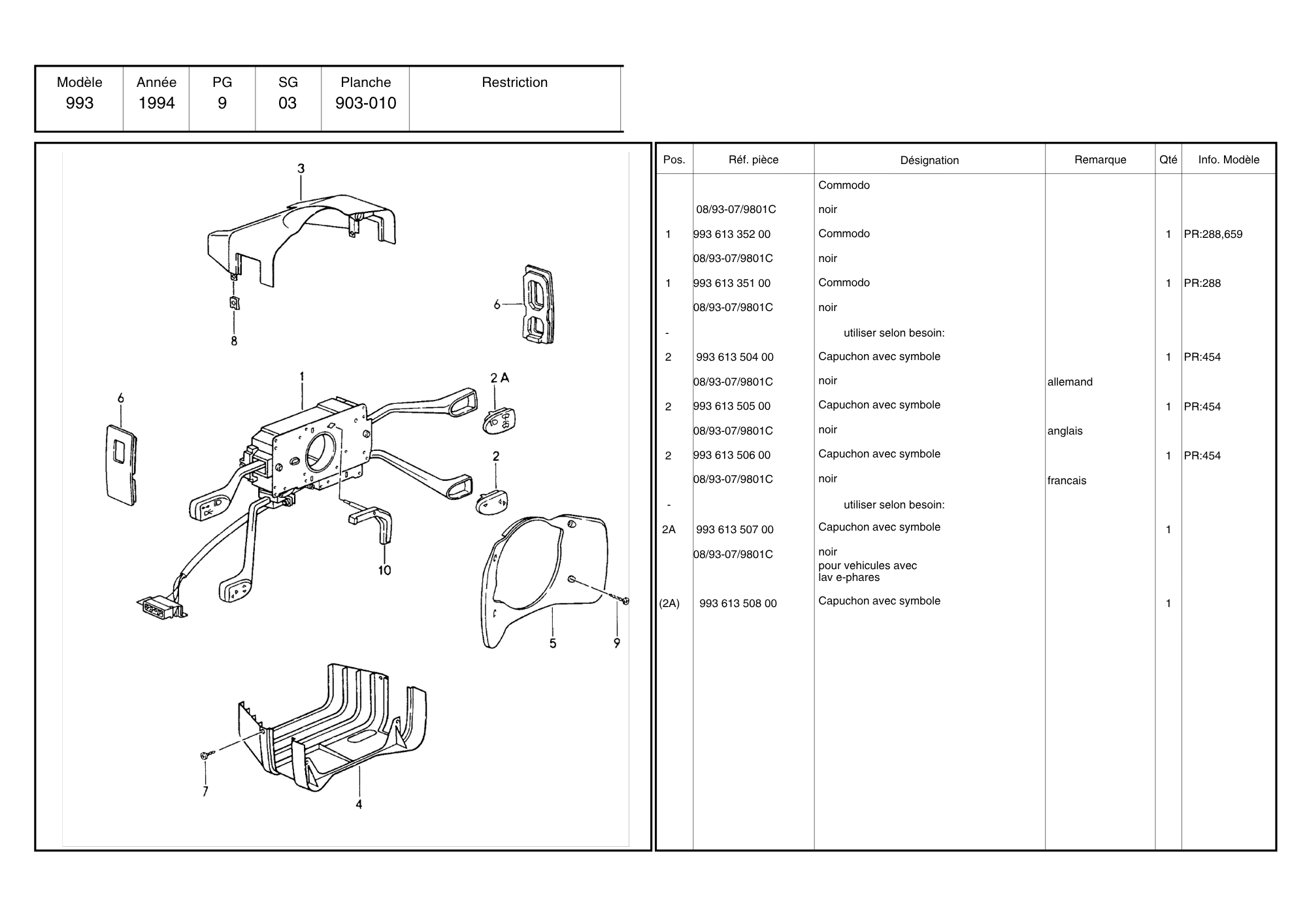 | Modèle | Année | PG | SG | Planche | Restriction |
|---|---|---|---|---|---|
| 993 | 1994 | 9 | 03 | 903-010 | |

3
6
8
1
2 A
6
2
10
5
9
7
4

| Pos. | Réf. pièce | Désignation | Remarque | Qté | Info. Modèle |
|---|---|---|---|---|---|
| | | Commodo | | | |
| | 08/93-07/9801C | noir | | | |
| 1 | 993 613 352 00 | Commodo | | 1 | PR:288,659 |
| | 08/93-07/9801C | noir | | | |
| 1 | 993 613 351 00 | Commodo | | 1 | PR:288 |
| | 08/93-07/9801C | noir | | | |
| - | | utiliser selon besoin: | | | |
| 2 | 993 613 504 00 | Capuchon avec symbole | | 1 | PR:454 |
| | 08/93-07/9801C | noir | allemand | | |
| 2 | 993 613 505 00 | Capuchon avec symbole | | 1 | PR:454 |
| | 08/93-07/9801C | noir | anglais | | |
| 2 | 993 613 506 00 | Capuchon avec symbole | | 1 | PR:454 |
| | 08/93-07/9801C | noir | francais | | |
| - | | utiliser selon besoin: | | | |
| 2A | 993 613 507 00 | Capuchon avec symbole | | 1 | |
| | 08/93-07/9801C | noir pour vehicules avec lav e-phares | | | |
| (2A) | 993 613 508 00 | Capuchon avec symbole | | 1 | |